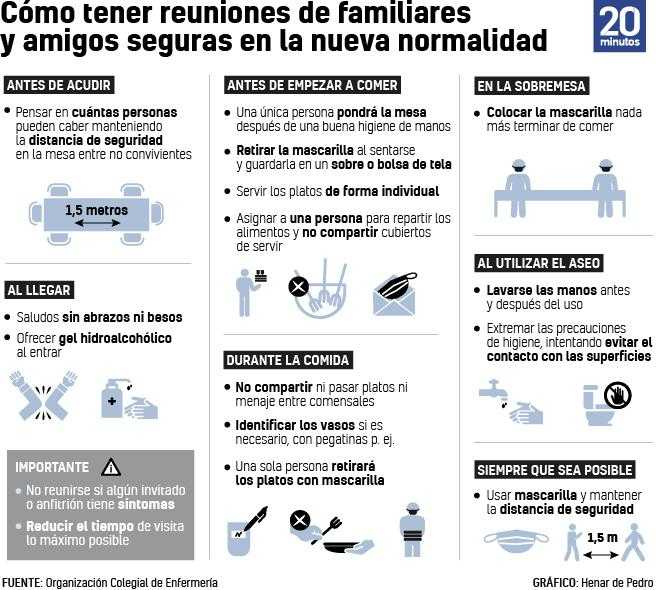 Cómo tener reuniones de familiares y amigos seguras en la nueva normalidad

20 minutos

ANTES DE ACUDIR

• Pensar en cuántas personas pueden caber manteniendo la distancia de seguridad en la mesa entre no convivientes

1,5 metros

AL LLEGAR

• Saludos sin abrazos ni besos

• Ofrecer gel hidroalcohólico al entrar

IMPORTANTE

• No reunirse si algún invitado o anfitrión tiene síntomas

• Reducir el tiempo de visita lo máximo posible

ANTES DE EMPEZAR A COMER

• Una única persona pondrá la mesa después de una buena higiene de manos

• Retirar la mascarilla al sentarse y guardarla en un sobre o bolsa de tela

• Servir los platos de forma individual

• Asignar a una persona para repartir los alimentos y no compartir cubiertos de servir

DURANTE LA COMIDA

• No compartir ni pasar platos ni menaje entre comensales

• Identificar los vasos si es necesario, con pegatinas p. ej.

• Una sola persona retirará los platos con mascarilla

EN LA SOBREMESA

• Colocar la mascarilla nada más terminar de comer

AL UTILIZAR EL ASEO

• Lavarse las manos antes y después del uso

• Extremar las precauciones de higiene, intentando evitar el contacto con las superficies

SIEMPRE QUE SEA POSIBLE

• Usar mascarilla y mantener la distancia de seguridad

1,5 m

FUENTE: Organización Colegial de Enfermería

GRÁFICO: Henar de Pedro